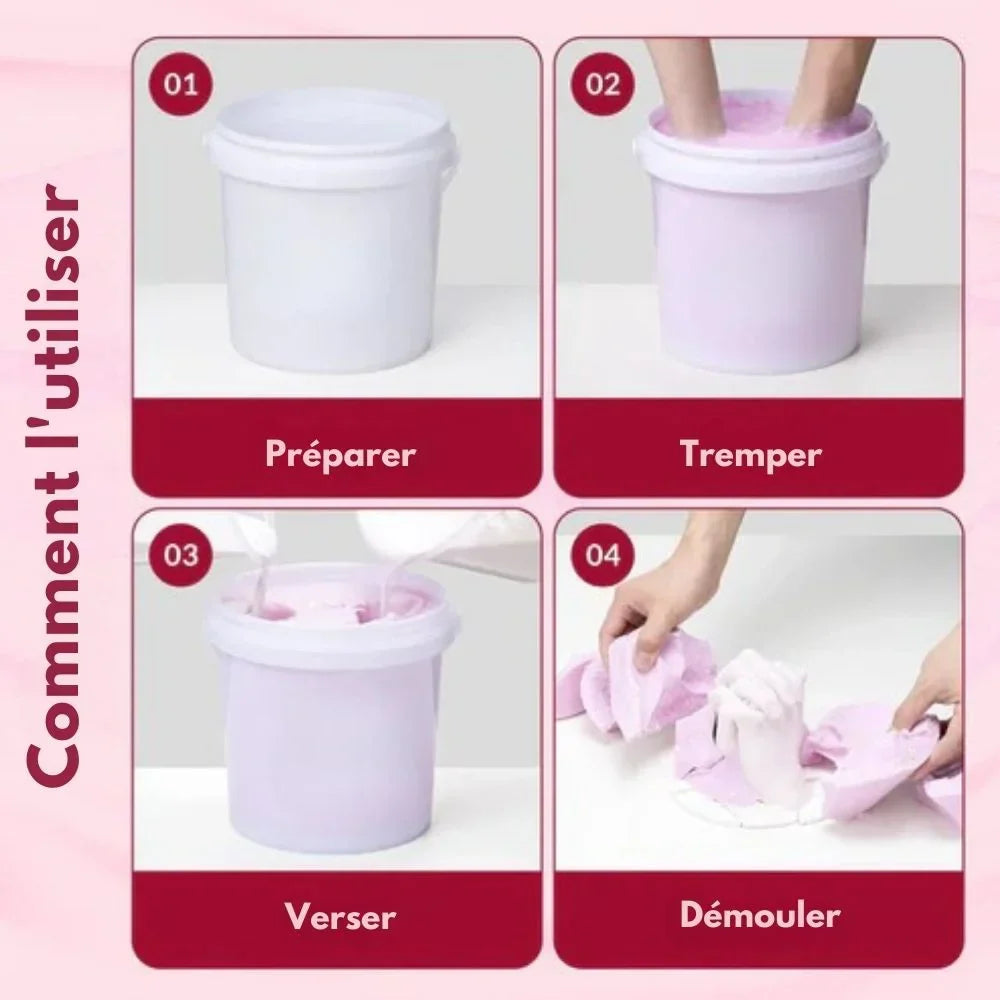 Comment l'utiliser

01
Préparer

02
Tremper

03
Verser

04
Démouler