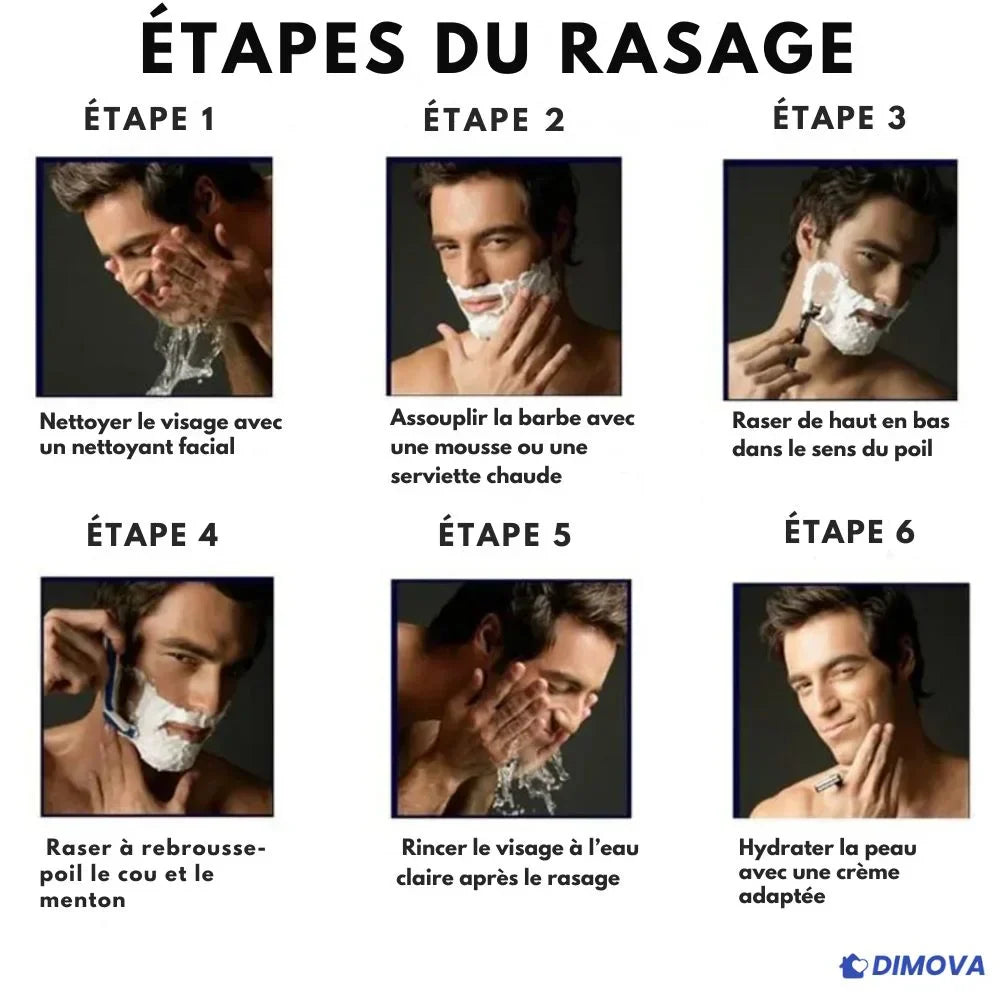 ÉTAPES DU RASAGE

ÉTAPE 1

Nettoyer le visage avec un nettoyant facial

ÉTAPE 2

Assouplir la barbe avec une mousse ou une serviette chaude

ÉTAPE 3

Raser de haut en bas dans le sens du poil

ÉTAPE 4

Raser à rebrousse-poil le cou et le menton

ÉTAPE 5

Rincer le visage à l'eau claire après le rasage

ÉTAPE 6

Hydrater la peau avec une crème adaptée

DIMOVA