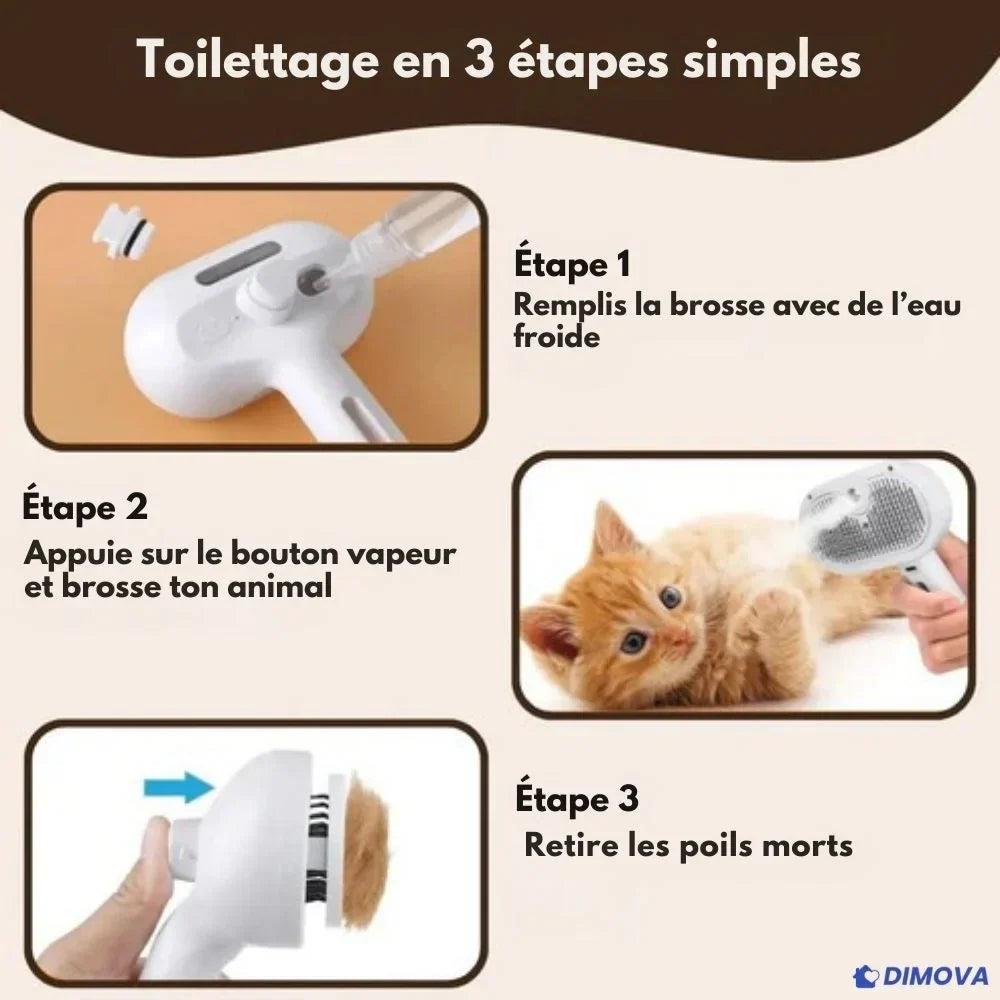 Toilettage en 3 étapes simples

Étape 1
Remplis la brosse avec de l'eau froide

Étape 2
Appuie sur le bouton vapeur et brosse ton animal

Étape 3
Retire les poils morts

DIMOVA